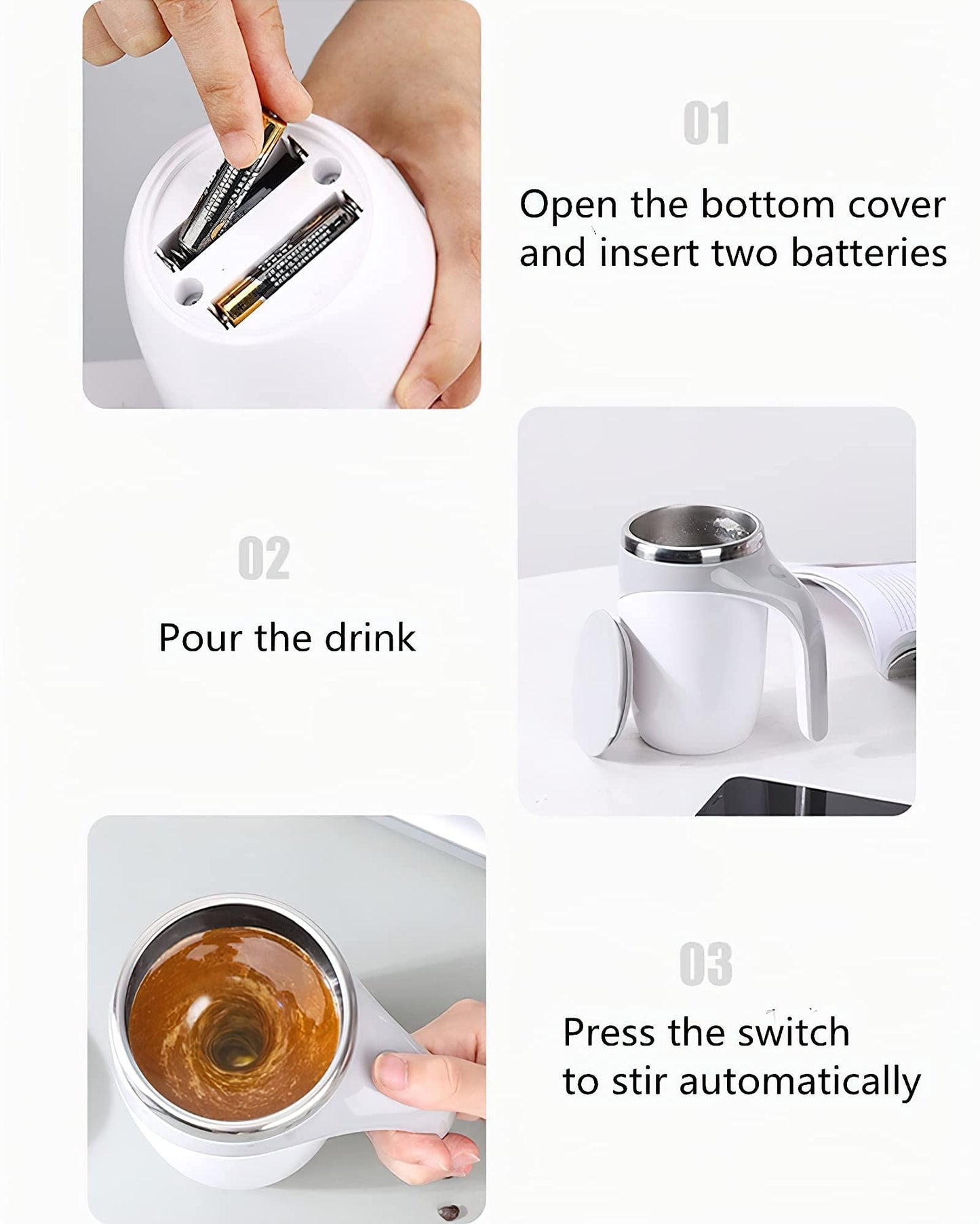 01

Open the bottom cover and insert two batteries

02

Pour the drink

03

Press the switch to stir automatically